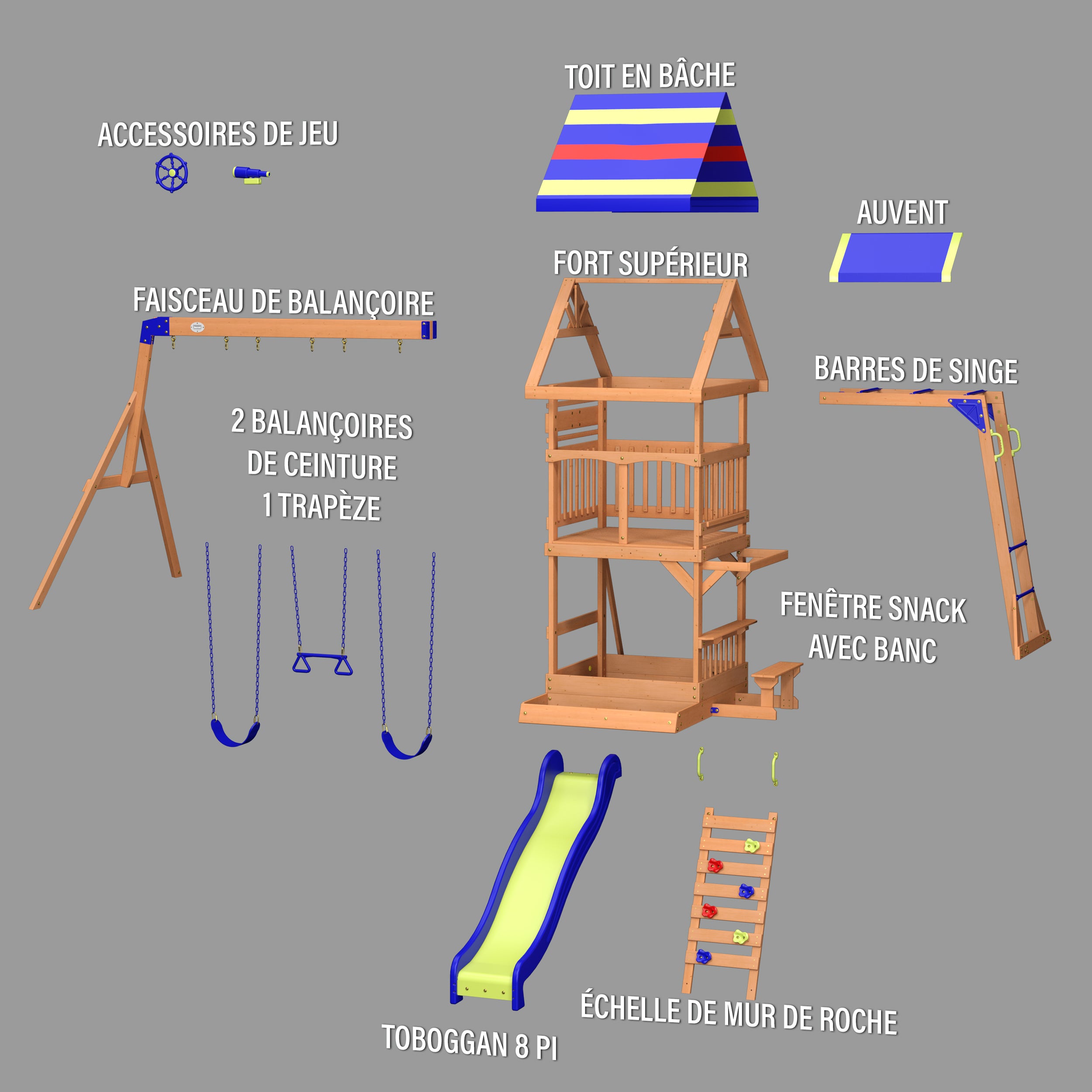 TOIT EN BÂCHE

ACCESSOIRES DE JEU

AUVENT

FORT SUPÉRIEUR

FAISCEAU DE BALANÇOIRE

BARRES DE SINGE

2 BALANÇOIRES DE CEINTURE 1 TRAPÈZE

FENÊTRE SNACK AVEC BANC

ÉCHELLE DE MUR DE ROCHE

TOBOGGAN 8 PI