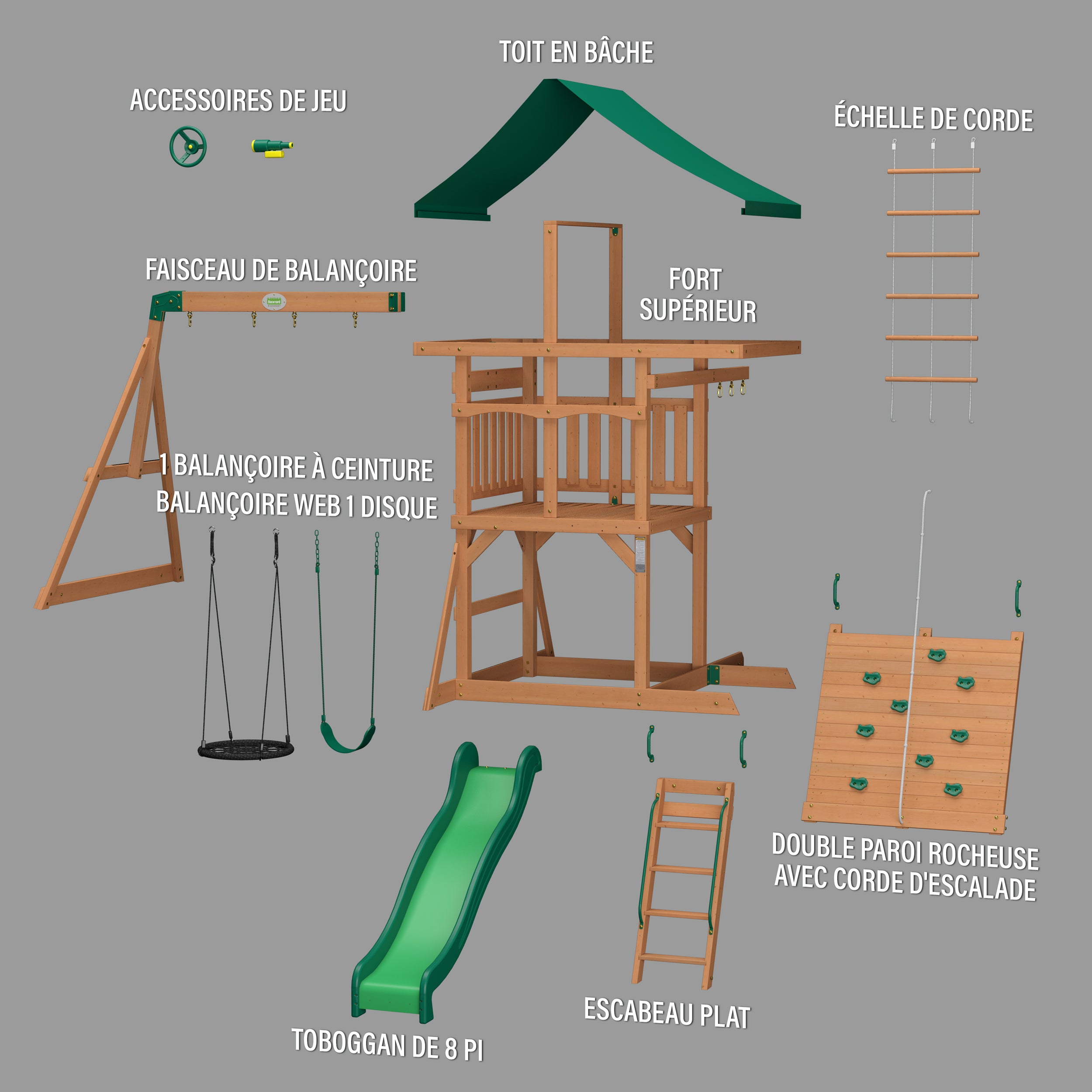 TOIT EN BÂCHE

ACCESSOIRES DE JEU

ÉCHELLE DE CORDE

FAISCEAU DE BALANÇOIRE

Backyard

FORT SUPÉRIEUR

1 BALANÇOIRE À CEINTURE
BALANÇOIRE WEB 1 DISQUE

DOUBLE PAROI ROCHEUSE AVEC CORDE D'ESCALADE

ESCABEAU PLAT

TOBOGGAN DE 8 PI