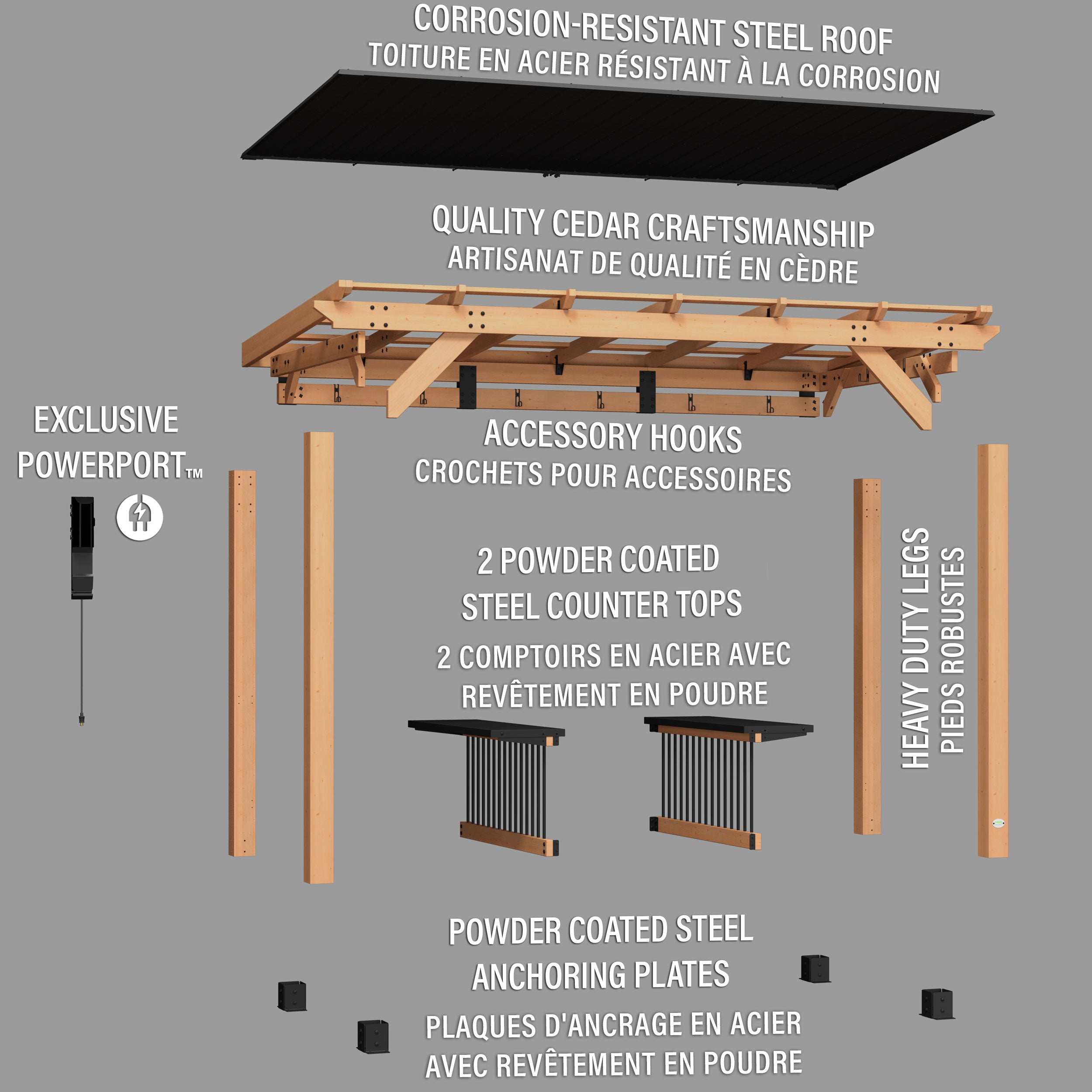 CORROSION-RESISTANT STEEL ROOF
TOITURE EN ACIER RÉSISTANT À LA CORROSION

QUALITY CEDAR CRAFTSMANSHIP
ARTISANAT DE QUALITÉ EN CÈDRE

EXCLUSIVE POWERPORT™

ACCESSORY HOOKS
CROCHETS POUR ACCESSOIRES

2 POWDER COATED STEEL COUNTER TOPS
2 COMPTOIRS EN ACIER AVEC REVÊTEMENT EN POUDRE

HEAVY DUTY LEGS
PIEDS ROBUSTES

POWDER COATED STEEL ANCHORING PLATES
PLAQUES D'ANCRAGE EN ACIER AVEC REVÊTEMENT EN POUDRE