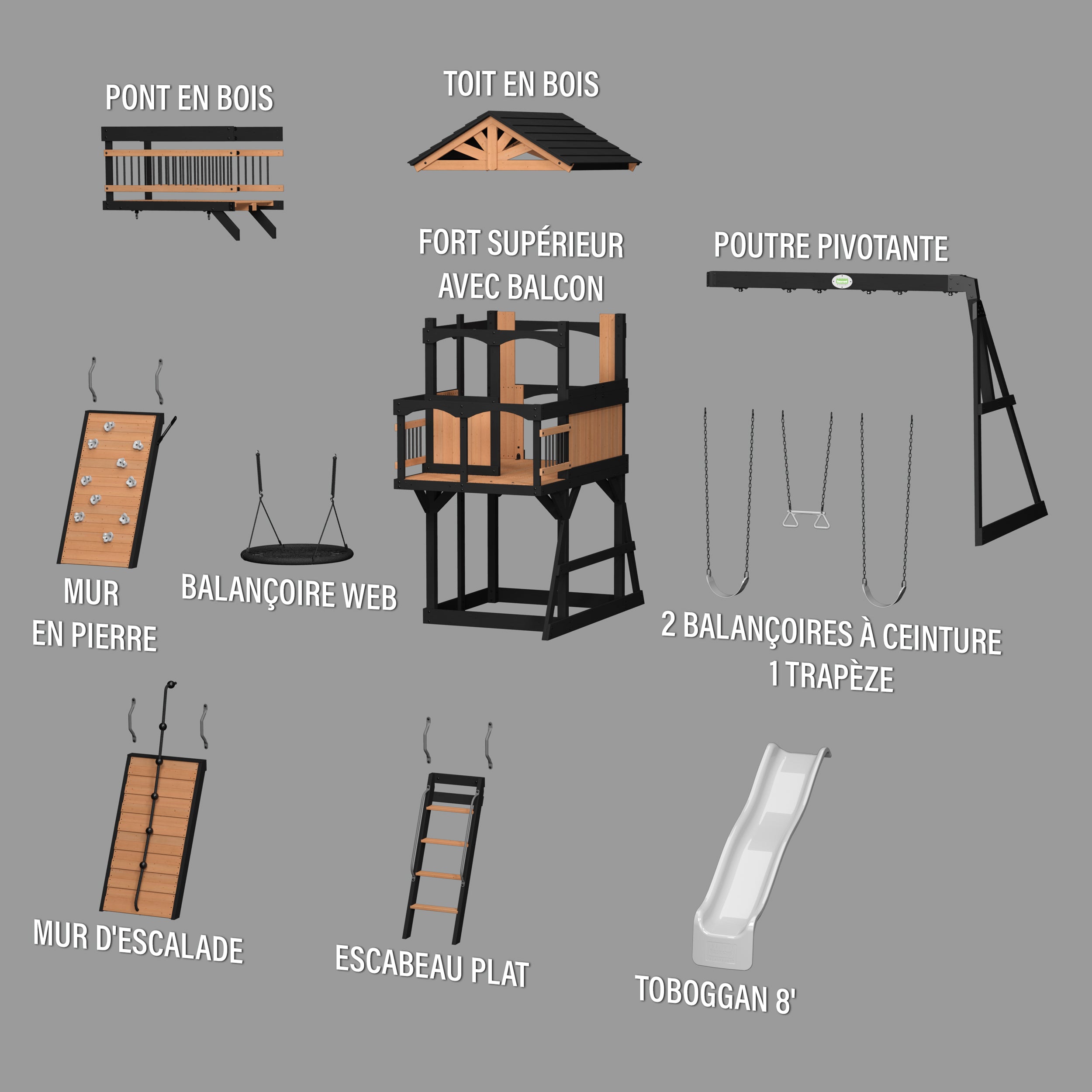 PONT EN BOIS

TOIT EN BOIS

FORT SUPÉRIEUR AVEC BALCON

POUTRE PIVOTANTE

MUR EN PIERRE

BALANÇOIRE WEB

2 BALANÇOIRES À CEINTURE
1 TRAPÈZE

MUR D'ESCALADE

ESCABEAU PLAT

TOBOGGAN 8'