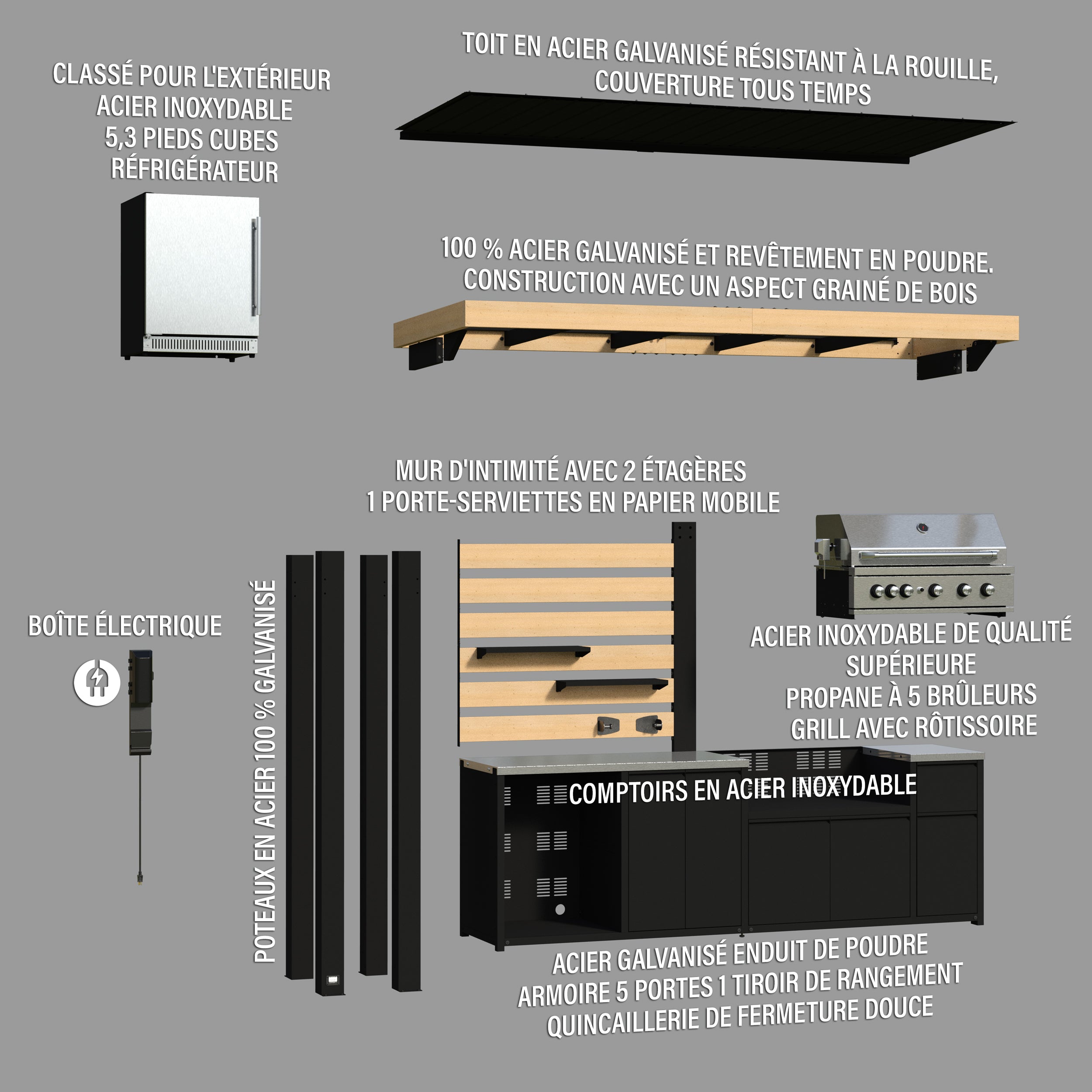 CLASSÉ POUR L'EXTÉRIEUR
ACIER INOXYDABLE
5,3 PIEDS CUBES
RÉFRIGÉRATEUR

TOIT EN ACIER GALVANISÉ RÉSISTANT À LA ROUILLE,
COUVERTURE TOUS TEMPS

100 % ACIER GALVANISÉ ET REVÊTEMENT EN POUDRE.
CONSTRUCTION AVEC UN ASPECT GRAINÉ DE BOIS

MUR D'INTIMITÉ AVEC 2 ÉTAGÈRES
1 PORTE-SERVIETTES EN PAPIER MOBILE

BOÎTE ÉLECTRIQUE

POTEAUX EN ACIER 100 % GALVANISÉ

ACIER INOXYDABLE DE QUALITÉ
SUPÉRIEURE
PROPANE À 5 BRÛLEURS
GRILL AVEC RÔTISSOIRE

COMPTOIRS EN ACIER INOXYDABLE

ACIER GALVANISÉ ENDUIT DE POUDRE
ARMOIRE 5 PORTES 1 TIROIR DE RANGEMENT
QUINCAILLERIE DE FERMETURE DOUCE