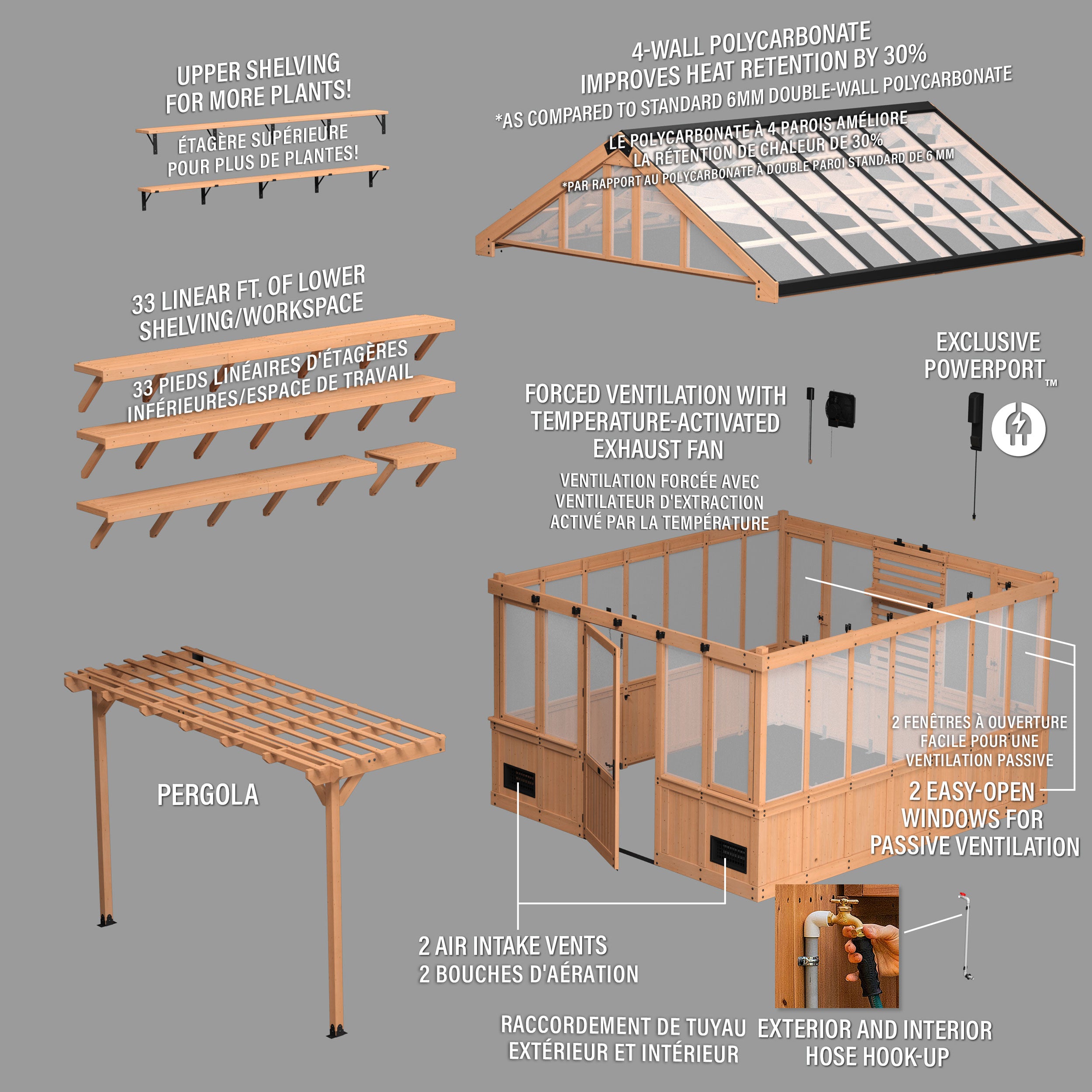 UPPER SHELVING FOR MORE PLANTS!

ÉTAGÈRE SUPÉRIEURE POUR PLUS DE PLANTES!

4-WALL POLYCARBONATE IMPROVES HEAT RETENTION BY 30%
*AS COMPARED TO STANDARD 6MM DOUBLE-WALL POLYCARBONATE

LE POLYCARBONATE À 4 PAROIS AMÉLIORE LA RÉTENTION DE CHALEUR DE 30%
*PAR RAPPORT AU POLYCARBONATE À DOUBLE PAROI STANDARD DE 6 MM

33 LINEAR FT. OF LOWER SHELVING/WORKSPACE

33 PIEDS LINÉAIRES D'ÉTAGÈRES INFÉRIEURES/ESPACE DE TRAVAIL

EXCLUSIVE POWERPORT™

FORCED VENTILATION WITH TEMPERATURE-ACTIVATED EXHAUST FAN

VENTILATION FORCÉE AVEC VENTILATEUR D'EXTRACTION ACTIVÉ PAR LA TEMPÉRATURE

PERGOLA

2 FENÊTRES À OUVERTURE FACILE POUR UNE VENTILATION PASSIVE

2 EASY-OPEN WINDOWS FOR PASSIVE VENTILATION

2 AIR INTAKE VENTS
2 BOUCHES D'AÉRATION

RACCORDEMENT DE TUYAU EXTÉRIEUR ET INTÉRIEUR

EXTERIOR AND INTERIOR HOSE HOOK-UP