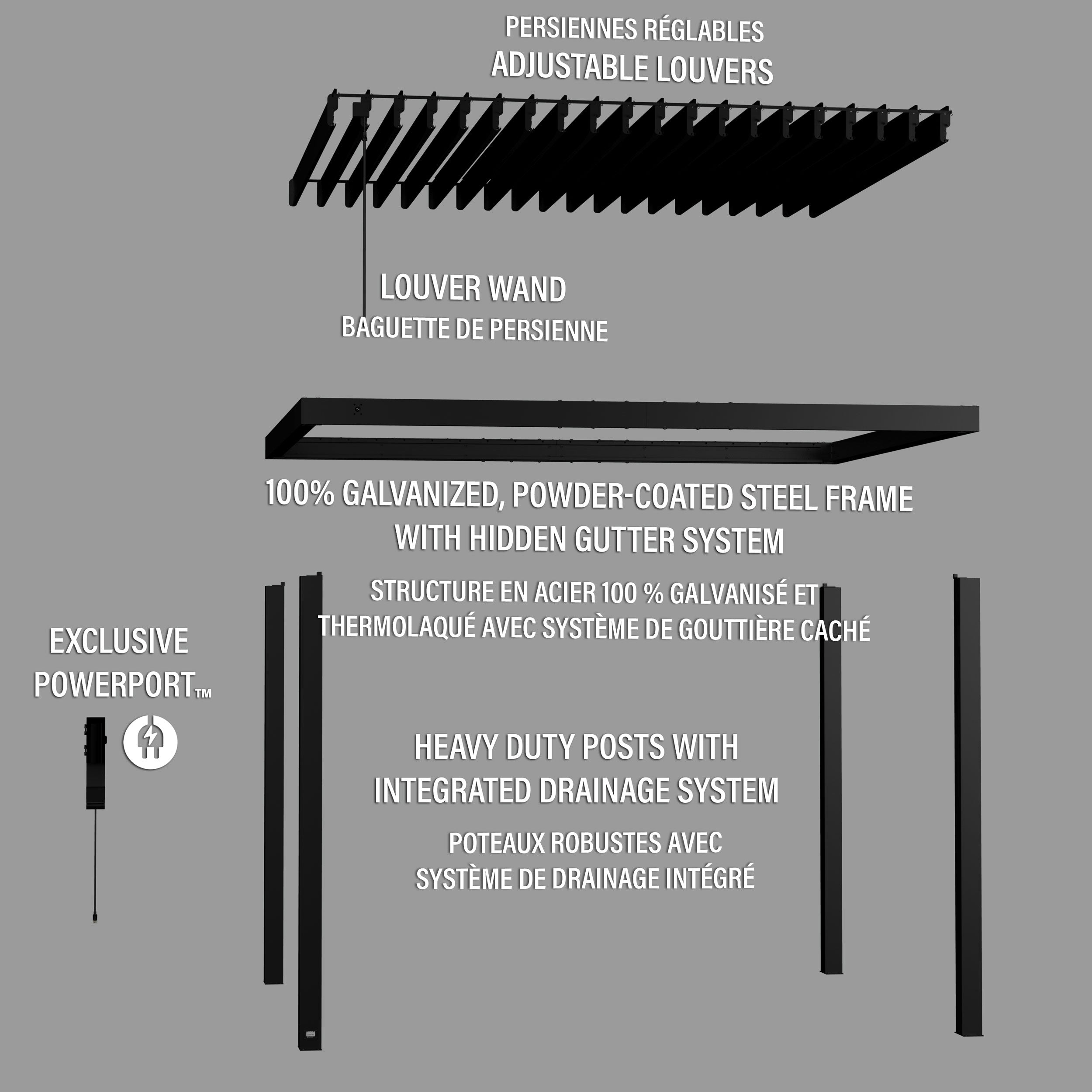 PERSIENNES RÉGLABLES
ADJUSTABLE LOUVERS

LOUVER WAND
BAGUETTE DE PERSIENNE

100% GALVANIZED, POWDER-COATED STEEL FRAME WITH HIDDEN GUTTER SYSTEM

STRUCTURE EN ACIER 100 % GALVANISÉ ET THERMOLAQUÉ AVEC SYSTÈME DE GOUTTIÈRE CACHÉ

EXCLUSIVE POWERPORT™

HEAVY DUTY POSTS WITH INTEGRATED DRAINAGE SYSTEM

POTEAUX ROBUSTES AVEC SYSTÈME DE DRAINAGE INTÉGRÉ