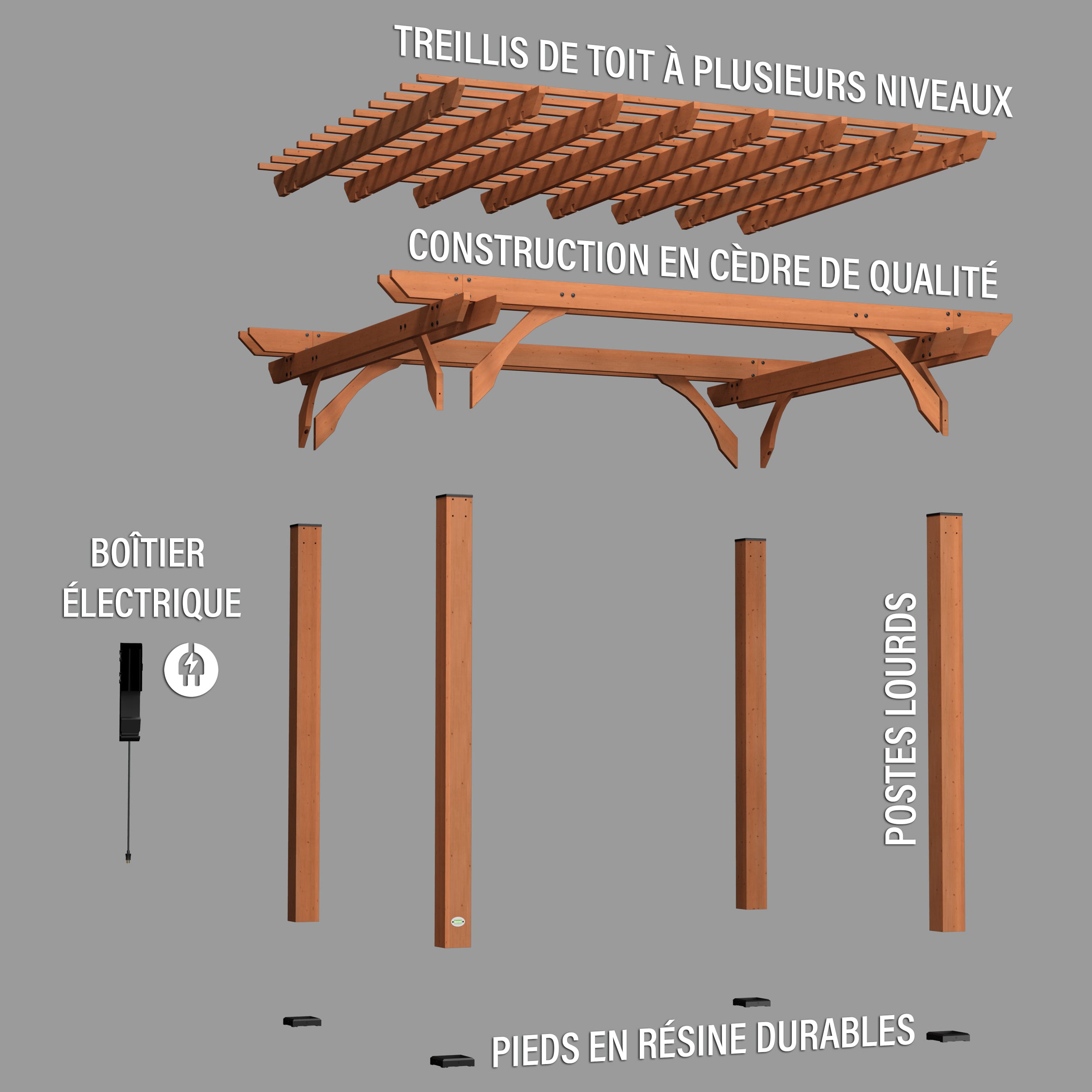 TREILLIS DE TOIT À PLUSIEURS NIVEAUX

CONSTRUCTION EN CÈDRE DE QUALITÉ

BOÎTIER ÉLECTRIQUE

POSTES LOURDS

PIEDS EN RÉSINE DURABLES