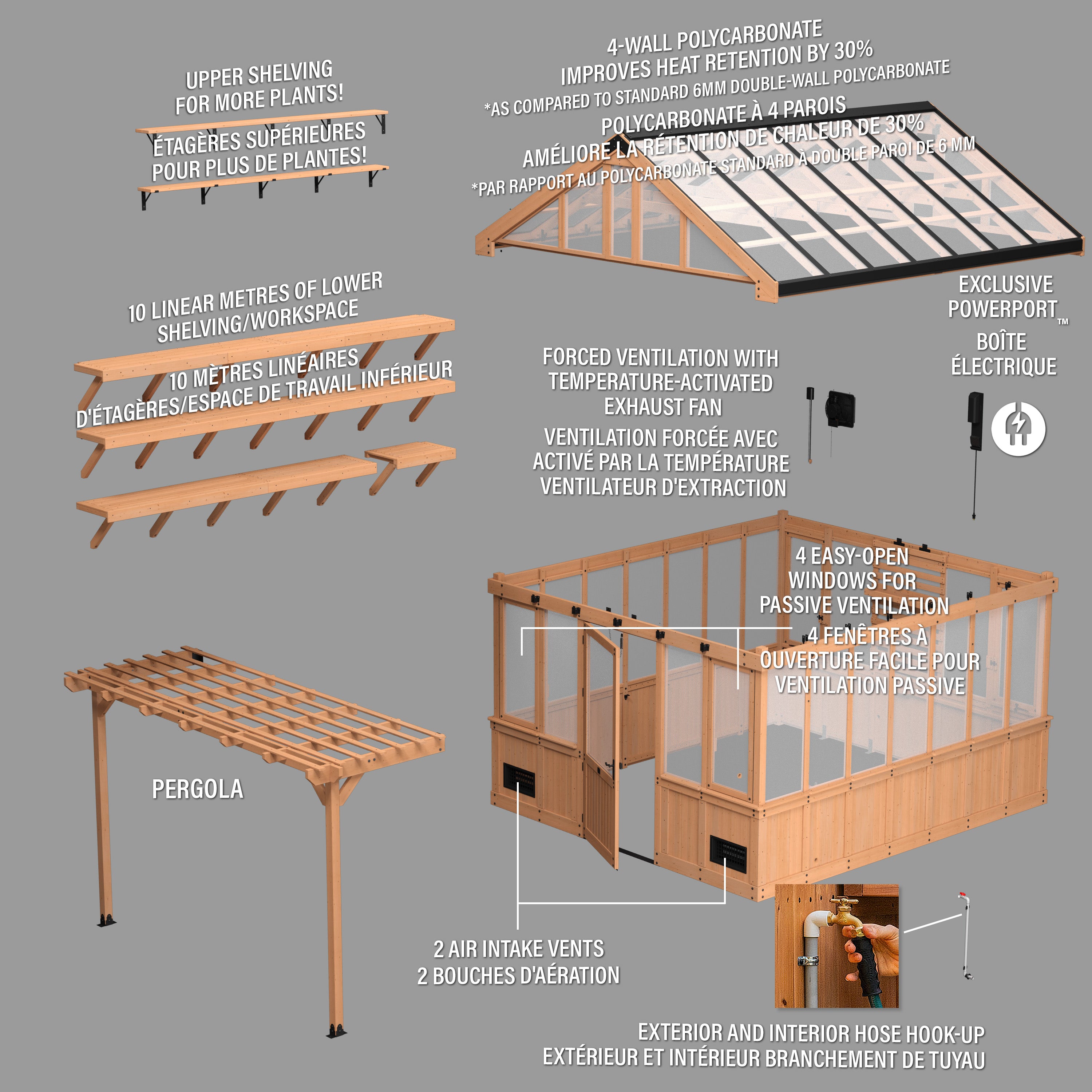 UPPER SHELVING FOR MORE PLANTS!

ÉTAGÈRES SUPÉRIEURES POUR PLUS DE PLANTES!

4-WALL POLYCARBONATE IMPROVES HEAT RETENTION BY 30%
*AS COMPARED TO STANDARD 6MM DOUBLE-WALL POLYCARBONATE

POLYCARBONATE À 4 PAROIS AMÉLIORE LA RÉTENTION DE CHALEUR DE 30%
*PAR RAPPORT AU POLYCARBONATE STANDARD À DOUBLE PAROI DE 6 MM

10 LINEAR METRES OF LOWER SHELVING/WORKSPACE

10 MÈTRES LINÉAIRES D'ÉTAGÈRES/ESPACE DE TRAVAIL INFÉRIEUR

EXCLUSIVE POWERPORT™

BOÎTE ÉLECTRIQUE

FORCED VENTILATION WITH TEMPERATURE-ACTIVATED EXHAUST FAN

VENTILATION FORCÉE AVEC ACTIVÉ PAR LA TEMPÉRATURE VENTILATEUR D'EXTRACTION

4 EASY-OPEN WINDOWS FOR PASSIVE VENTILATION

4 FENÊTRES À OUVERTURE FACILE POUR VENTILATION PASSIVE

PERGOLA

2 AIR INTAKE VENTS
2 BOUCHES D'AÉRATION

EXTERIOR AND INTERIOR HOSE HOOK-UP
EXTÉRIEUR ET INTÉRIEUR BRANCHEMENT DE TUYAU