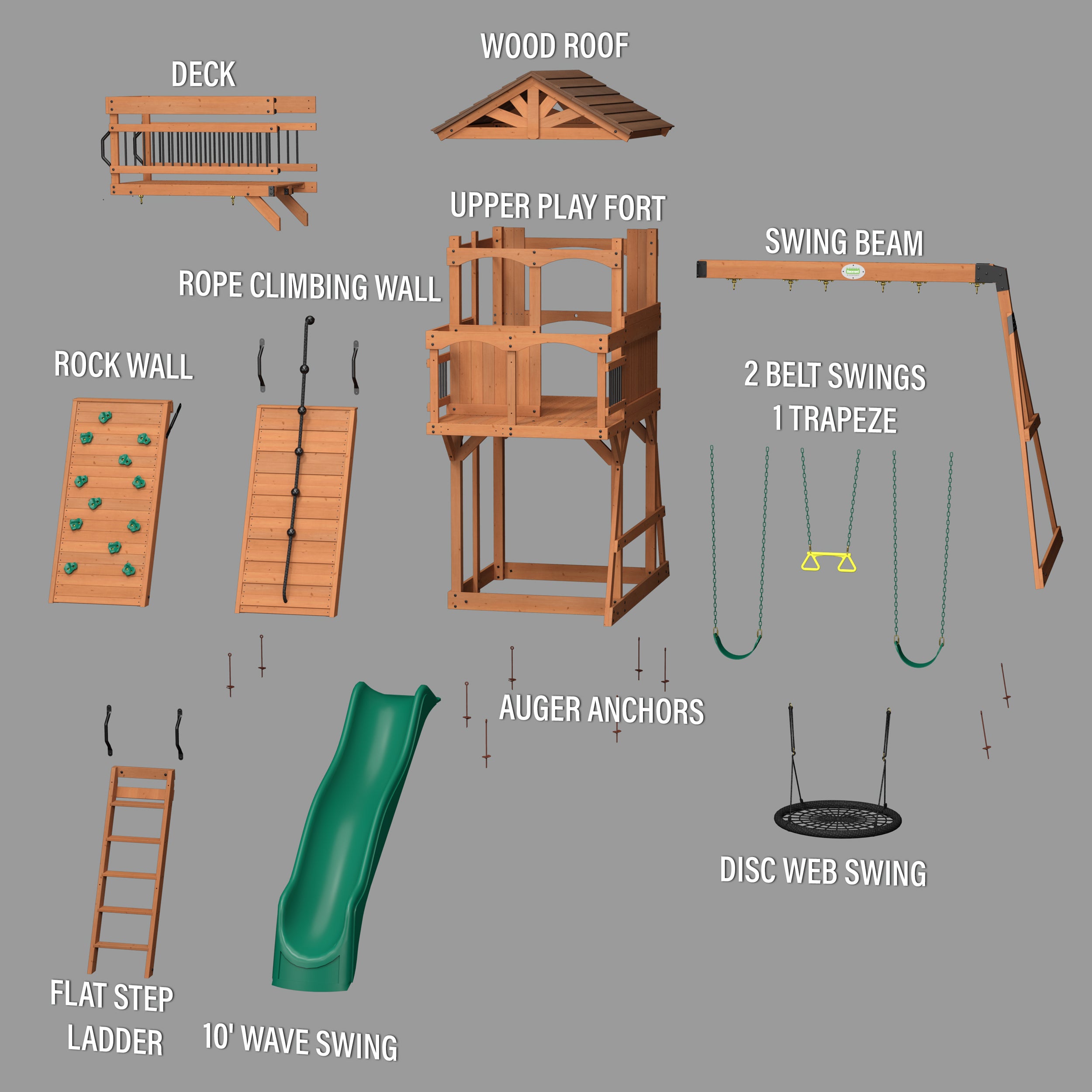 WOOD ROOF

DECK

UPPER PLAY FORT

SWING BEAM

ROPE CLIMBING WALL

ROCK WALL

2 BELT SWINGS
1 TRAPEZE

AUGER ANCHORS

DISC WEB SWING

FLAT STEP
LADDER

10' WAVE SWING