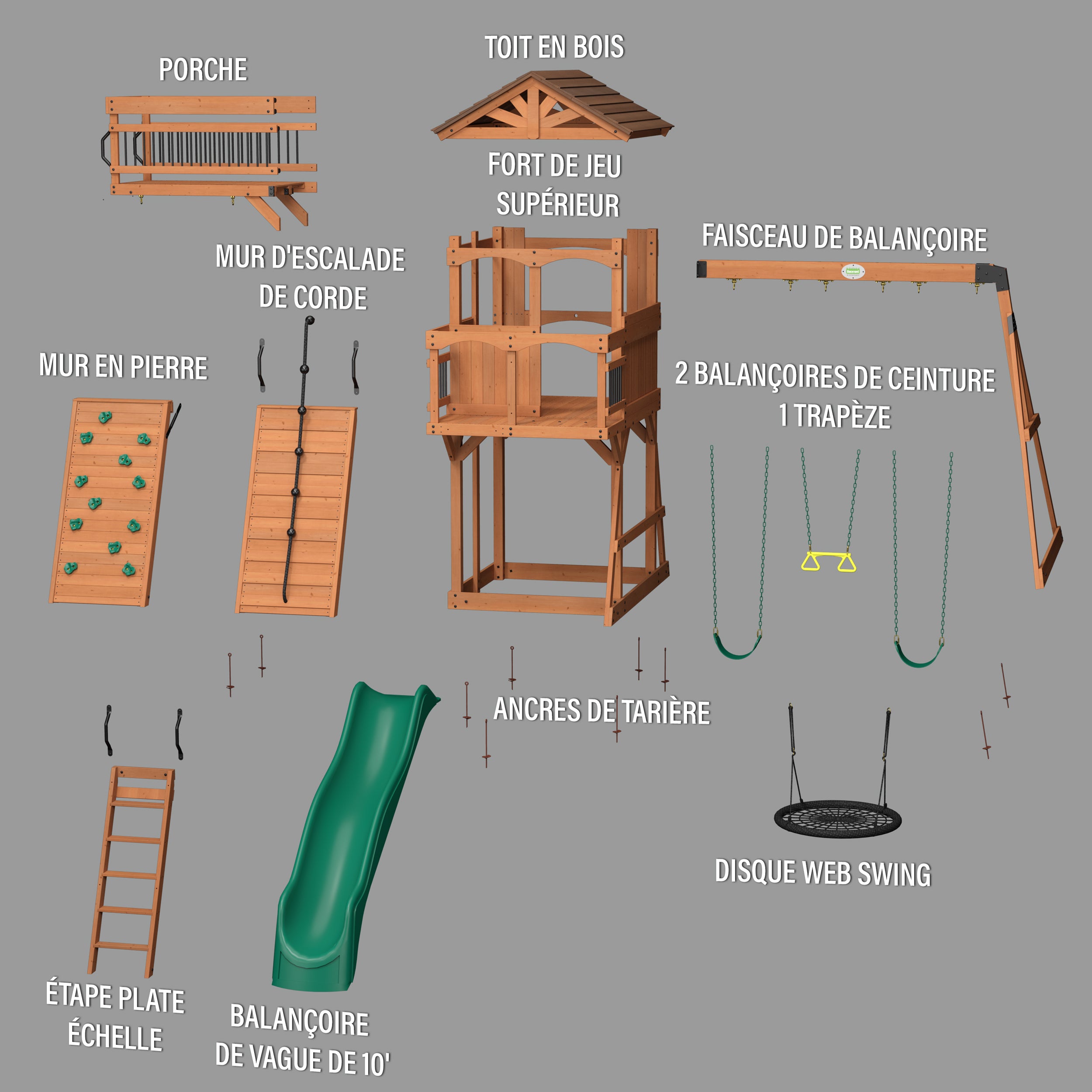 PORCHE

TOIT EN BOIS

FORT DE JEU SUPÉRIEUR

MUR D'ESCALADE DE CORDE

FAISCEAU DE BALANÇOIRE

MUR EN PIERRE

2 BALANÇOIRES DE CEINTURE
1 TRAPÈZE

ANCRES DE TARIÈRE

DISQUE WEB SWING

ÉTAPE PLATE ÉCHELLE

BALANÇOIRE DE VAGUE DE 10'