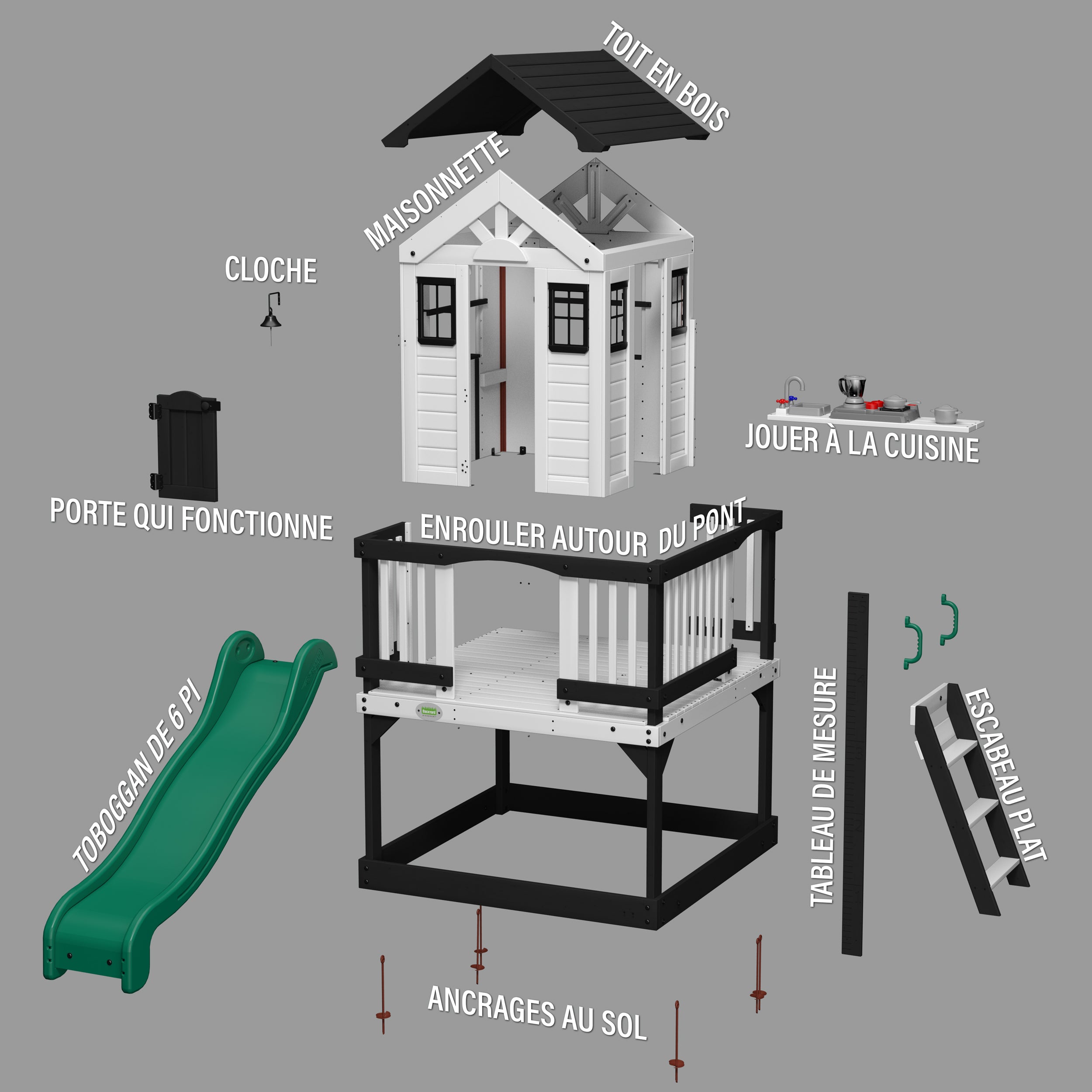 TOIT EN BOIS

MAISONNETTE

CLOCHE

JOUER À LA CUISINE

PORTE QUI FONCTIONNE

ENROULER AUTOUR DU PONT

TOBOGGAN DE 6 PI

TABLEAU DE MESURE

ESCABEAU PLAT

ANCRAGES AU SOL