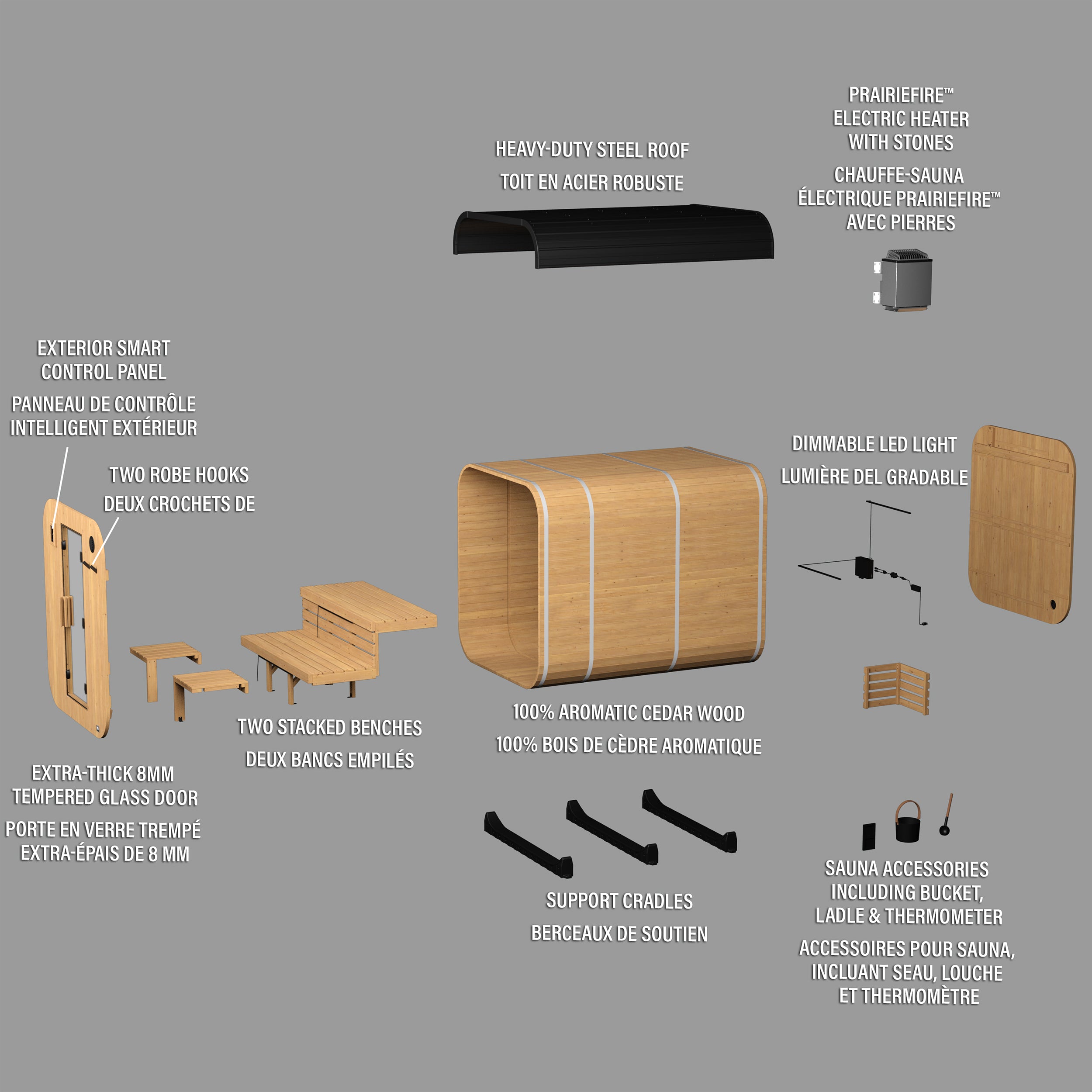 HEAVY-DUTY STEEL ROOF

TOIT EN ACIER ROBUSTE

PRAIRIEFIRE™ ELECTRIC HEATER WITH STONES

CHAUFFE-SAUNA ÉLECTRIQUE PRAIRIEFIRE™ AVEC PIERRES

EXTERIOR SMART CONTROL PANEL

PANNEAU DE CONTRÔLE INTELLIGENT EXTÉRIEUR

TWO ROBE HOOKS

DEUX CROCHETS DE

DIMMABLE LED LIGHT

LUMIÈRE DEL GRADABLE

TWO STACKED BENCHES

DEUX BANCS EMPILÉS

100% AROMATIC CEDAR WOOD

100% BOIS DE CÈDRE AROMATIQUE

EXTRA-THICK 8MM TEMPERED GLASS DOOR

PORTE EN VERRE TREMPÉ EXTRA-ÉPAIS DE 8 MM

SUPPORT CRADLES

BERCEAUX DE SOUTIEN

SAUNA ACCESSORIES INCLUDING BUCKET, LADLE & THERMOMETER

ACCESSOIRES POUR SAUNA, INCLUANT SEAU, LOUCHE ET THERMOMÈTRE