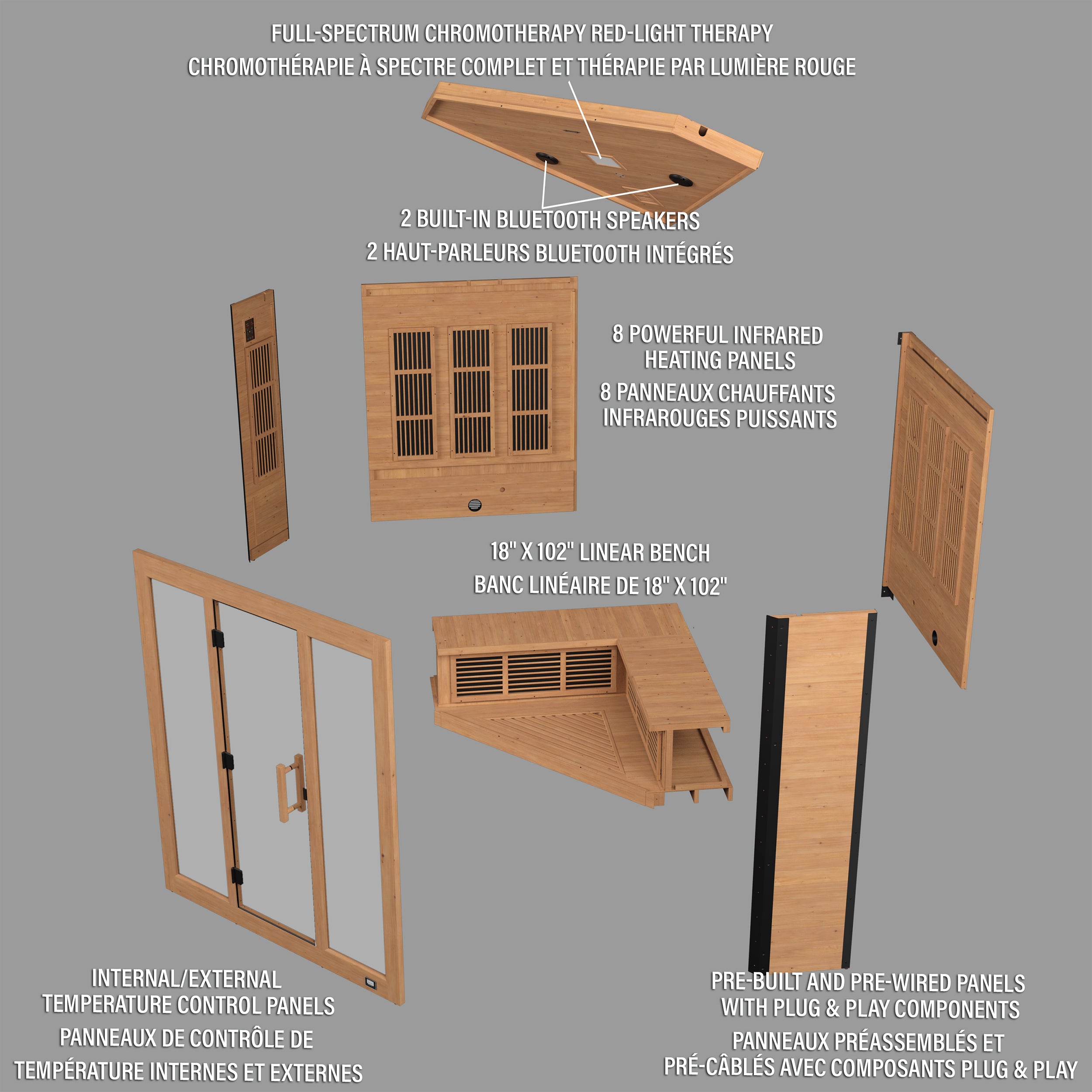 FULL-SPECTRUM CHROMOTHERAPY RED-LIGHT THERAPY
CHROMOTHÉRAPIE À SPECTRE COMPLET ET THÉRAPIE PAR LUMIÈRE ROUGE

2 BUILT-IN BLUETOOTH SPEAKERS
2 HAUT-PARLEURS BLUETOOTH INTÉGRÉS

8 POWERFUL INFRARED HEATING PANELS
8 PANNEAUX CHAUFFANTS INFRAROUGES PUISSANTS

18" X 102" LINEAR BENCH
BANC LINÉAIRE DE 18" X 102"

INTERNAL/EXTERNAL TEMPERATURE CONTROL PANELS
PANNEAUX DE CONTRÔLE DE TEMPÉRATURE INTERNES ET EXTERNES

PRE-BUILT AND PRE-WIRED PANELS WITH PLUG & PLAY COMPONENTS
PANNEAUX PRÉASSEMBLÉS ET PRÉ-CÂBLÉS AVEC COMPOSANTS PLUG & PLAY