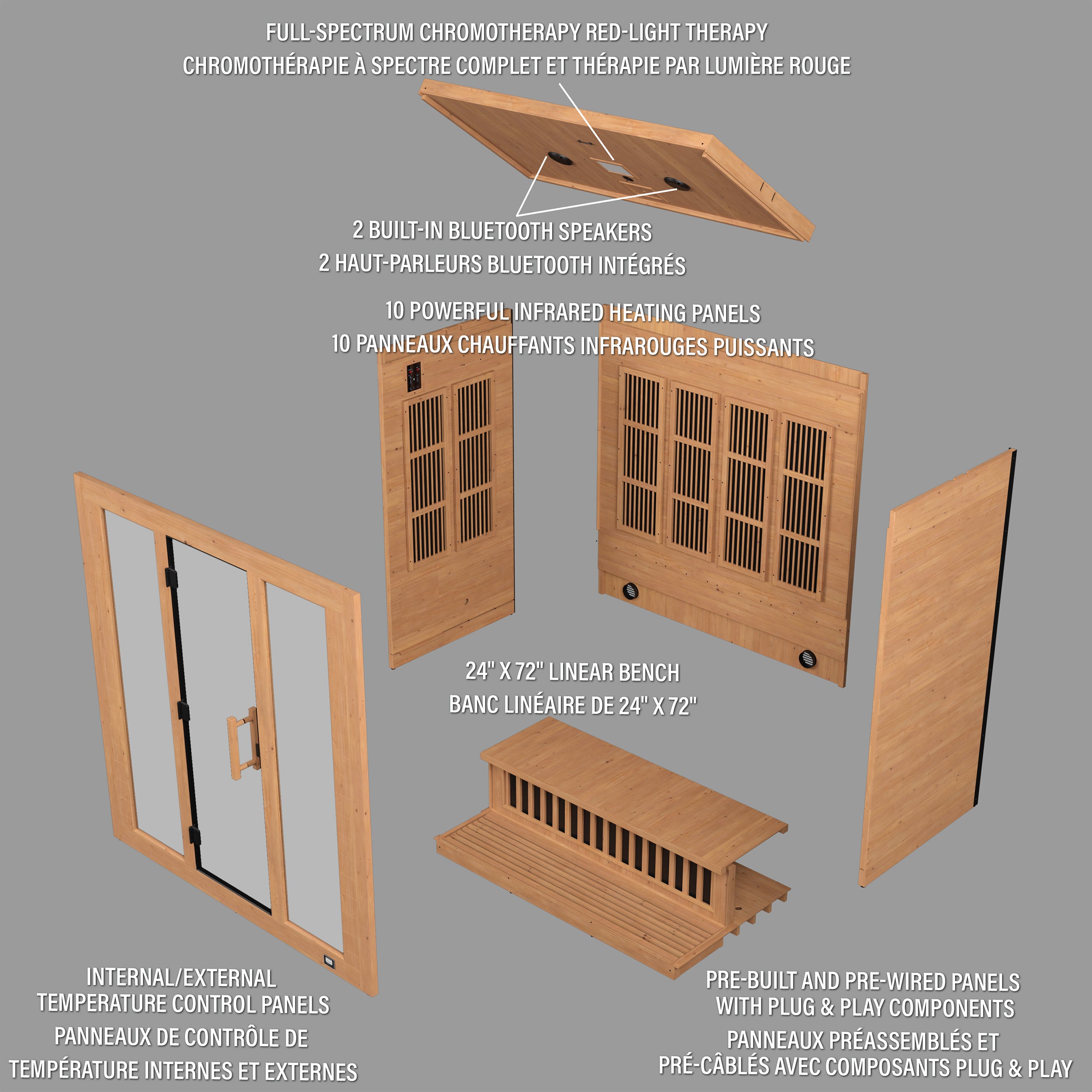 FULL-SPECTRUM CHROMOTHERAPY RED-LIGHT THERAPY
CHROMOTHÉRAPIE À SPECTRE COMPLET ET THÉRAPIE PAR LUMIÈRE ROUGE

2 BUILT-IN BLUETOOTH SPEAKERS
2 HAUT-PARLEURS BLUETOOTH INTÉGRÉS

10 POWERFUL INFRARED HEATING PANELS
10 PANNEAUX CHAUFFANTS INFRAROUGES PUISSANTS

24" X 72" LINEAR BENCH
BANC LINÉAIRE DE 24" X 72"

INTERNAL/EXTERNAL TEMPERATURE CONTROL PANELS
PANNEAUX DE CONTRÔLE DE TEMPÉRATURE INTERNES ET EXTERNES

PRE-BUILT AND PRE-WIRED PANELS WITH PLUG & PLAY COMPONENTS
PANNEAUX PRÉASSEMBLÉS ET PRÉ-CÂBLÉS AVEC COMPOSANTS PLUG & PLAY