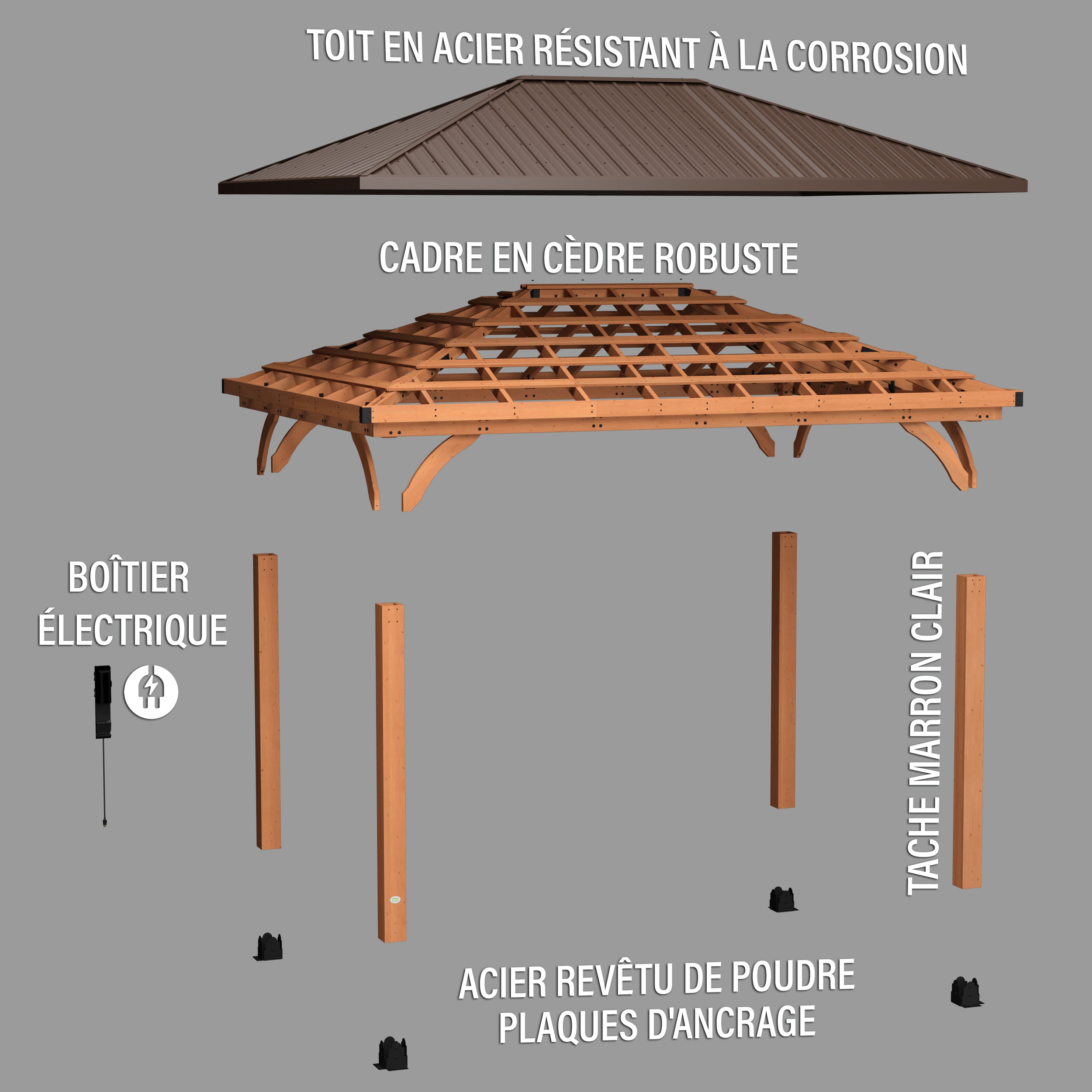 TOIT EN ACIER RÉSISTANT À LA CORROSION

CADRE EN CÈDRE ROBUSTE

BOÎTIER ÉLECTRIQUE

TACHE MARRON CLAIR

ACIER REVÊTU DE POUDRE PLAQUES D'ANCRAGE