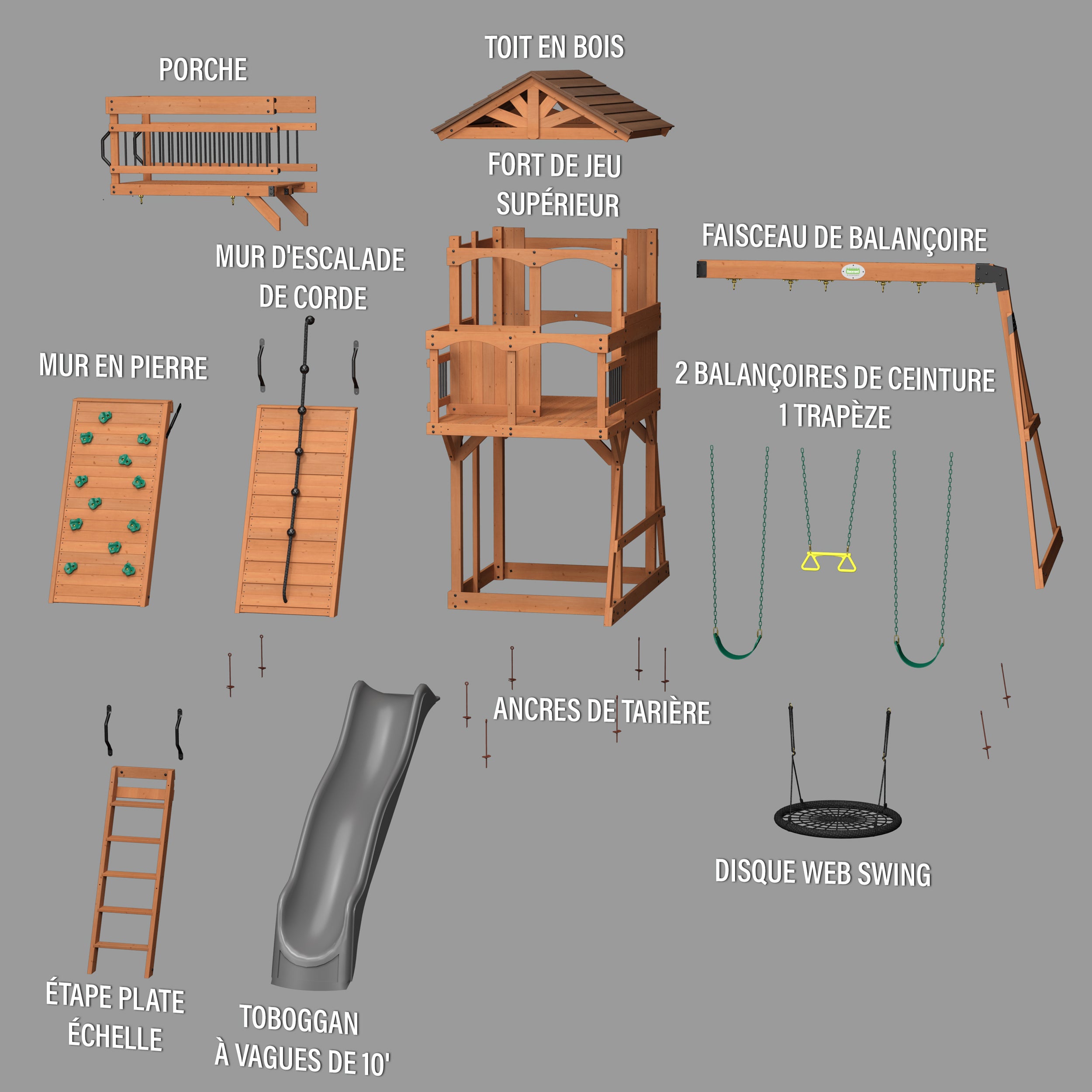 PORCHE

TOIT EN BOIS

FORT DE JEU SUPÉRIEUR

MUR D'ESCALADE DE CORDE

FAISCEAU DE BALANÇOIRE

MUR EN PIERRE

2 BALANÇOIRES DE CEINTURE
1 TRAPÈZE

ANCRES DE TARIÈRE

DISQUE WEB SWING

ÉTAPE PLATE ÉCHELLE

TOBOGGAN À VAGUES DE 10'