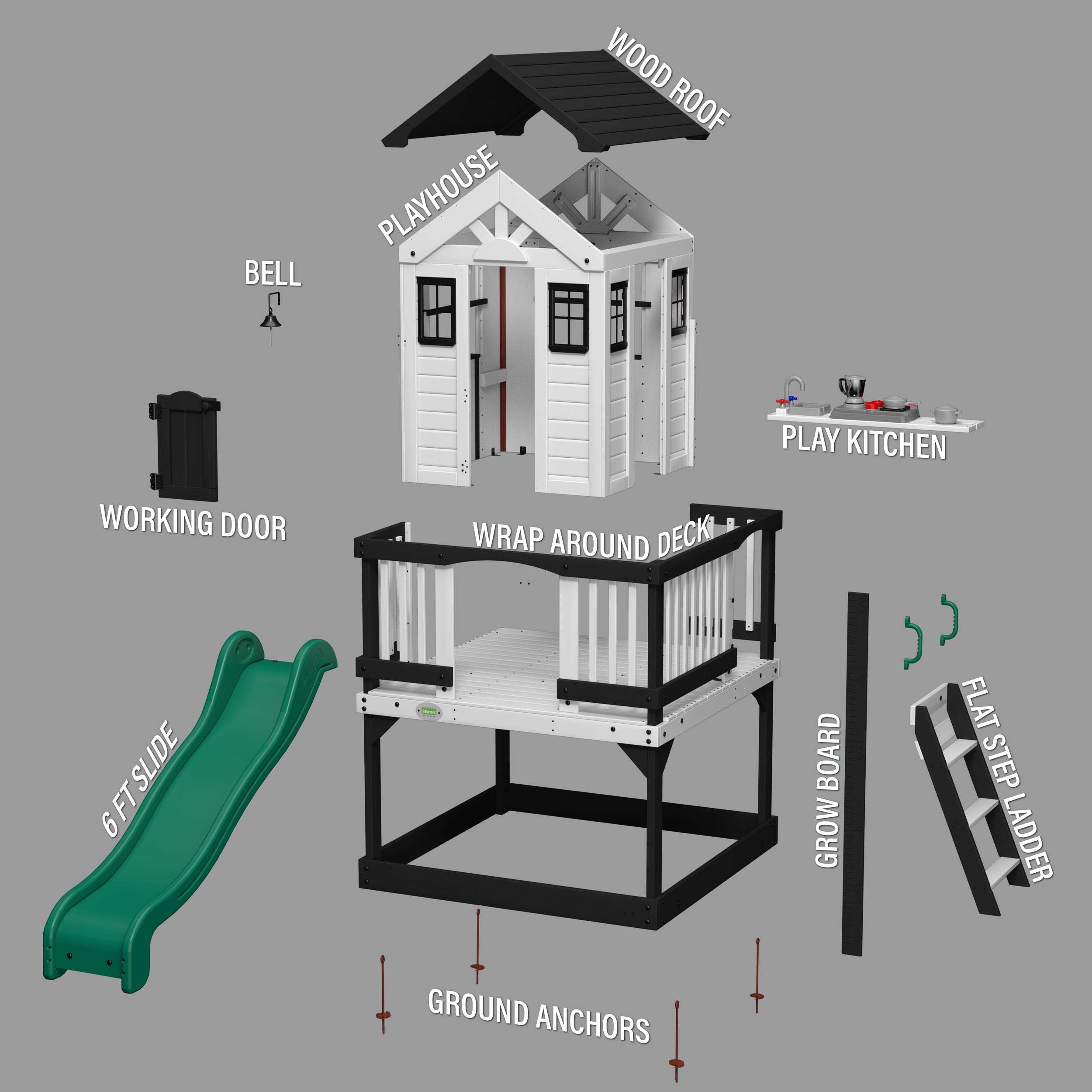 WOOD ROOF

PLAYHOUSE

BELL

PLAY KITCHEN

WORKING DOOR

WRAP AROUND DECK

6 FT SLIDE

GROW BOARD

FLAT STEP LADDER

GROUND ANCHORS