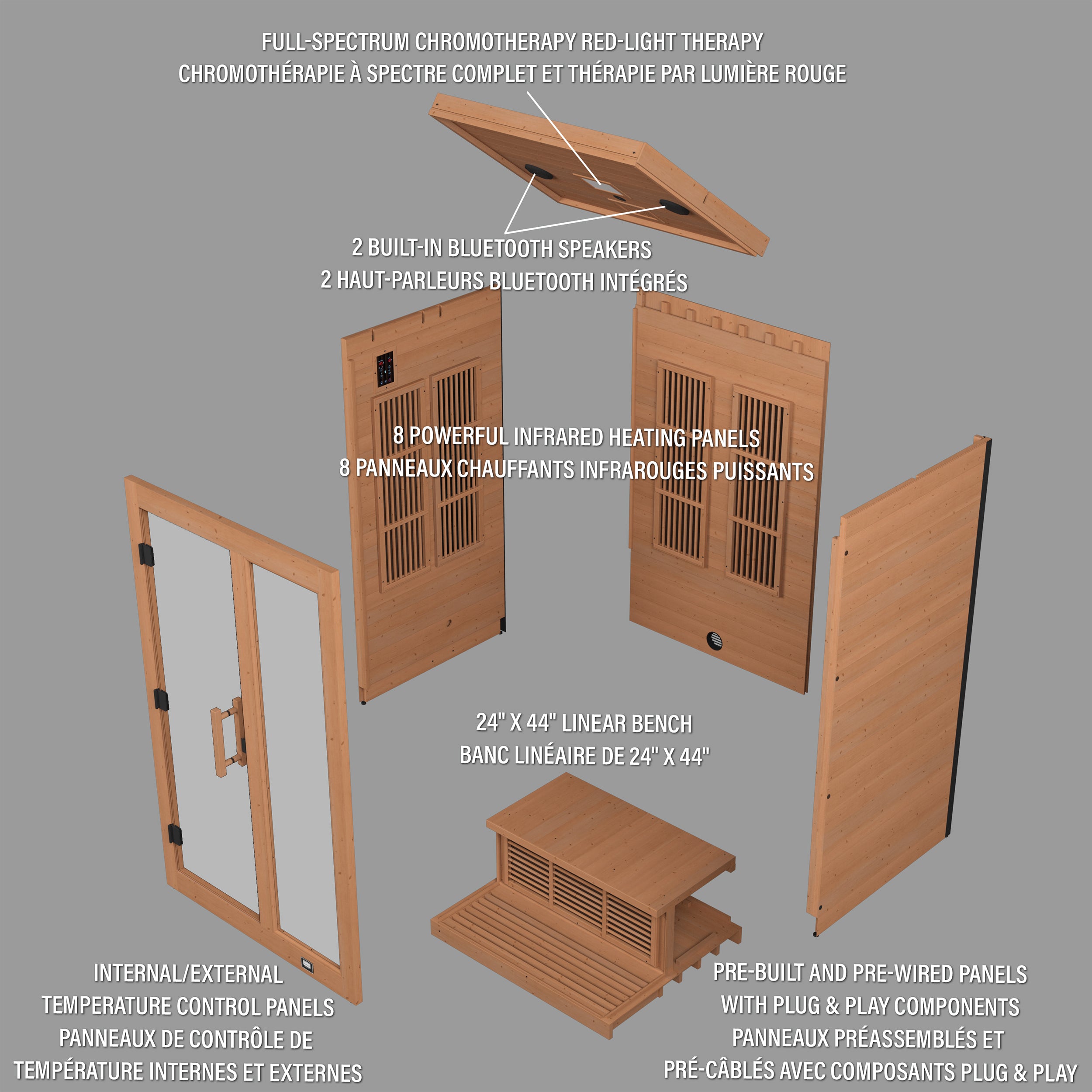 FULL-SPECTRUM CHROMOTHERAPY RED-LIGHT THERAPY
CHROMOTHÉRAPIE À SPECTRE COMPLET ET THÉRAPIE PAR LUMIÈRE ROUGE

2 BUILT-IN BLUETOOTH SPEAKERS
2 HAUT-PARLEURS BLUETOOTH INTÉGRÉS

8 POWERFUL INFRARED HEATING PANELS
8 PANNEAUX CHAUFFANTS INFRAROUGES PUISSANTS

24" X 44" LINEAR BENCH
BANC LINÉAIRE DE 24" X 44"

INTERNAL/EXTERNAL
TEMPERATURE CONTROL PANELS
PANNEAUX DE CONTRÔLE DE
TEMPÉRATURE INTERNES ET EXTERNES

PRE-BUILT AND PRE-WIRED PANELS
WITH PLUG & PLAY COMPONENTS
PANNEAUX PRÉASSEMBLÉS ET
PRÉ-CÂBLÉS AVEC COMPOSANTS PLUG & PLAY