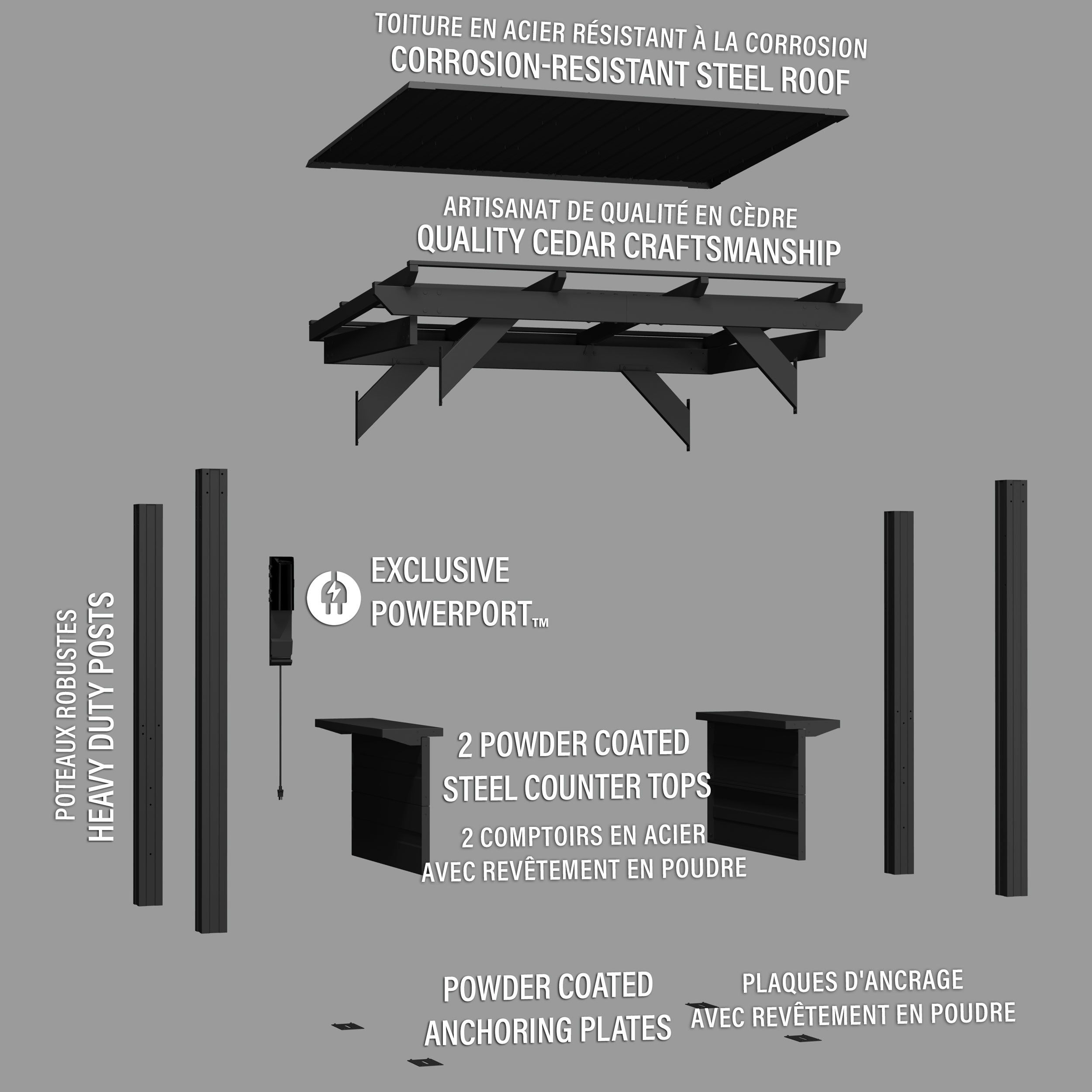 TOITURE EN ACIER RÉSISTANT À LA CORROSION
CORROSION-RESISTANT STEEL ROOF

ARTISANAT DE QUALITÉ EN CÈDRE
QUALITY CEDAR CRAFTSMANSHIP

POTEAUX ROBUSTES
HEAVY DUTY POSTS

EXCLUSIVE
POWERPORT™

2 POWDER COATED
STEEL COUNTER TOPS

2 COMPTOIRS EN ACIER
AVEC REVÊTEMENT EN POUDRE

POWDER COATED
ANCHORING PLATES

PLAQUES D'ANCRAGE
AVEC REVÊTEMENT EN POUDRE