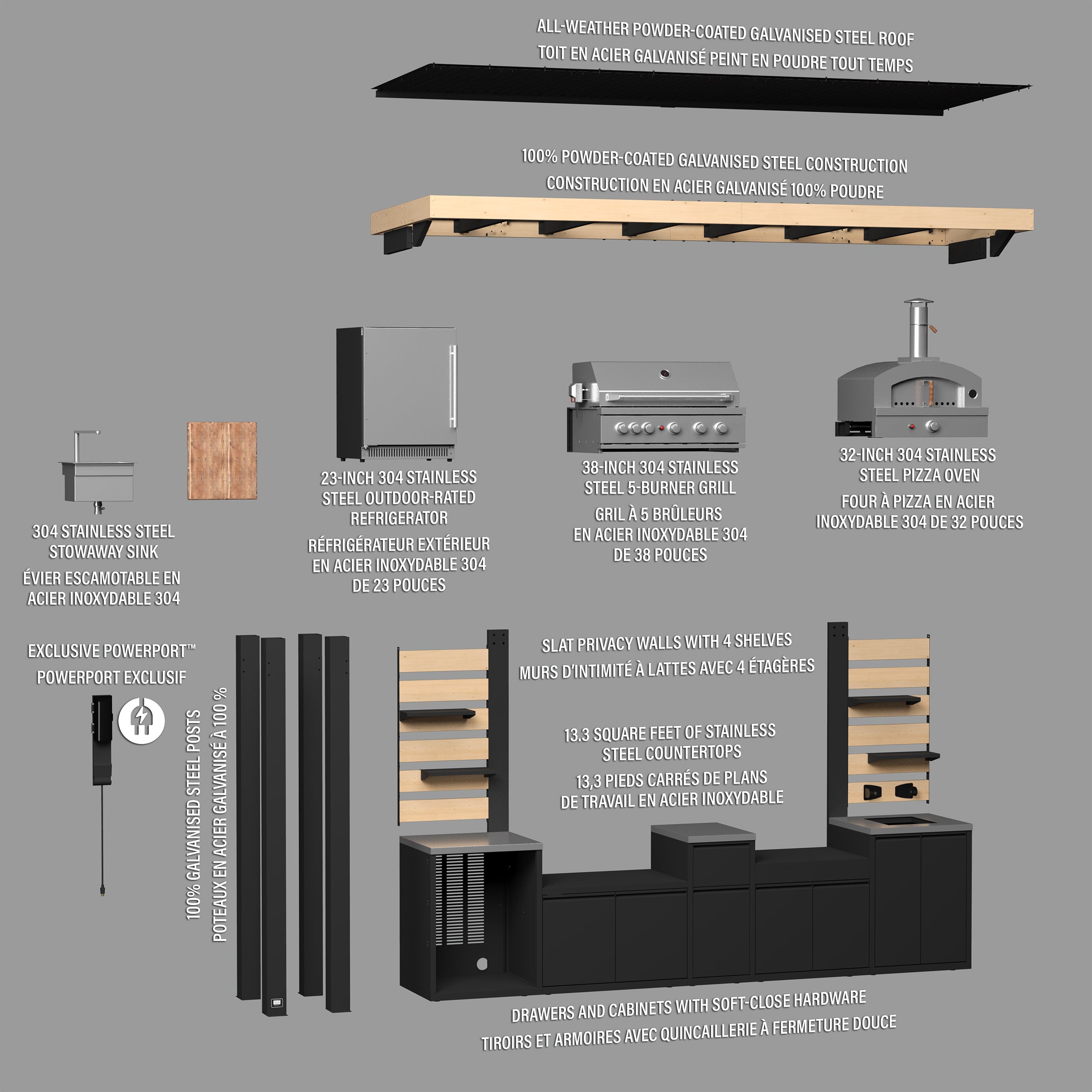 ALL-WEATHER POWDER-COATED GALVANISED STEEL ROOF
TOIT EN ACIER GALVANISÉ PEINT EN POUDRE TOUT TEMPS

100% POWDER-COATED GALVANISED STEEL CONSTRUCTION
CONSTRUCTION EN ACIER GALVANISÉ 100% POUDRE

304 STAINLESS STEEL STOWAWAY SINK
ÉVIER ESCAMOTABLE EN ACIER INOXYDABLE 304

23-INCH 304 STAINLESS STEEL OUTDOOR-RATED REFRIGERATOR
RÉFRIGÉRATEUR EXTÉRIEUR EN ACIER INOXYDABLE 304 DE 23 POUCES

38-INCH 304 STAINLESS STEEL 5-BURNER GRILL
GRIL À 5 BRÛLEURS EN ACIER INOXYDABLE 304 DE 38 POUCES

32-INCH 304 STAINLESS STEEL PIZZA OVEN
FOUR À PIZZA EN ACIER INOXYDABLE 304 DE 32 POUCES

EXCLUSIVE POWERPORT™
POWERPORT EXCLUSIF

100% GALVANISED STEEL POSTS
POTEAUX EN ACIER GALVANISÉ À 100 %

SLAT PRIVACY WALLS WITH 4 SHELVES
MURS D'INTIMITÉ À LATTES AVEC 4 ÉTAGÈRES

13.3 SQUARE FEET OF STAINLESS STEEL COUNTERTOPS
13,3 PIEDS CARRÉS DE PLANS DE TRAVAIL EN ACIER INOXYDABLE

DRAWERS AND CABINETS WITH SOFT-CLOSE HARDWARE
TIROIRS ET ARMOIRES AVEC QUINCAILLERIE À FERMETURE DOUCE