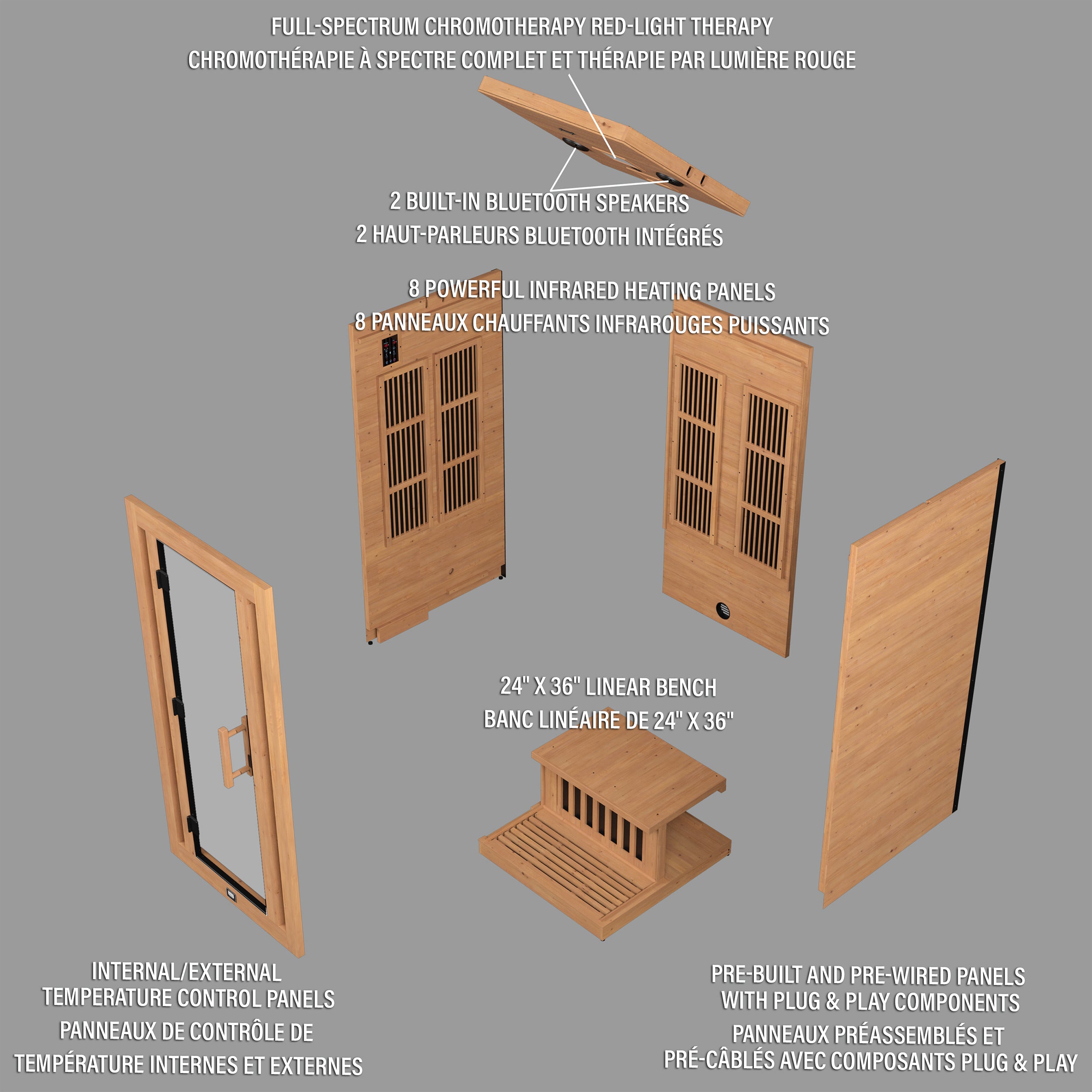 FULL-SPECTRUM CHROMOTHERAPY RED-LIGHT THERAPY
CHROMOTHÉRAPIE À SPECTRE COMPLET ET THÉRAPIE PAR LUMIÈRE ROUGE

2 BUILT-IN BLUETOOTH SPEAKERS
2 HAUT-PARLEURS BLUETOOTH INTÉGRÉS

8 POWERFUL INFRARED HEATING PANELS
8 PANNEAUX CHAUFFANTS INFRAROUGES PUISSANTS

24" X 36" LINEAR BENCH
BANC LINÉAIRE DE 24" X 36"

INTERNAL/EXTERNAL TEMPERATURE CONTROL PANELS
PANNEAUX DE CONTRÔLE DE TEMPÉRATURE INTERNES ET EXTERNES

PRE-BUILT AND PRE-WIRED PANELS WITH PLUG & PLAY COMPONENTS
PANNEAUX PRÉASSEMBLÉS ET PRÉ-CÂBLÉS AVEC COMPOSANTS PLUG & PLAY