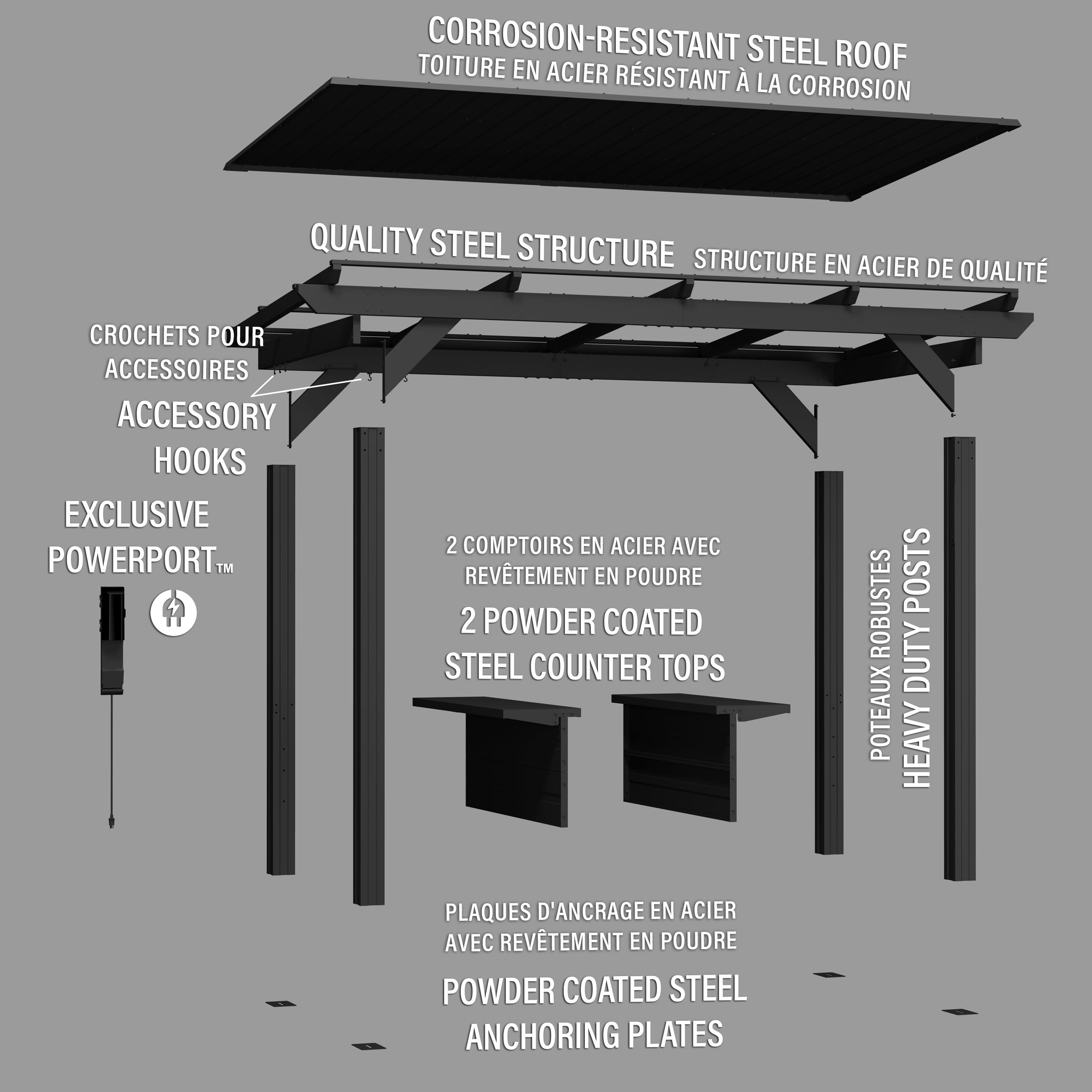 CORROSION-RESISTANT STEEL ROOF
TOITURE EN ACIER RÉSISTANT À LA CORROSION

QUALITY STEEL STRUCTURE

STRUCTURE EN ACIER DE QUALITÉ

CROCHETS POUR ACCESSOIRES

ACCESSORY HOOKS

EXCLUSIVE POWERPORT™

2 COMPTOIRS EN ACIER AVEC REVÊTEMENT EN POUDRE

2 POWDER COATED STEEL COUNTER TOPS

POTEAUX ROBUSTES
HEAVY DUTY POSTS

PLAQUES D'ANCRAGE EN ACIER AVEC REVÊTEMENT EN POUDRE

POWDER COATED STEEL ANCHORING PLATES